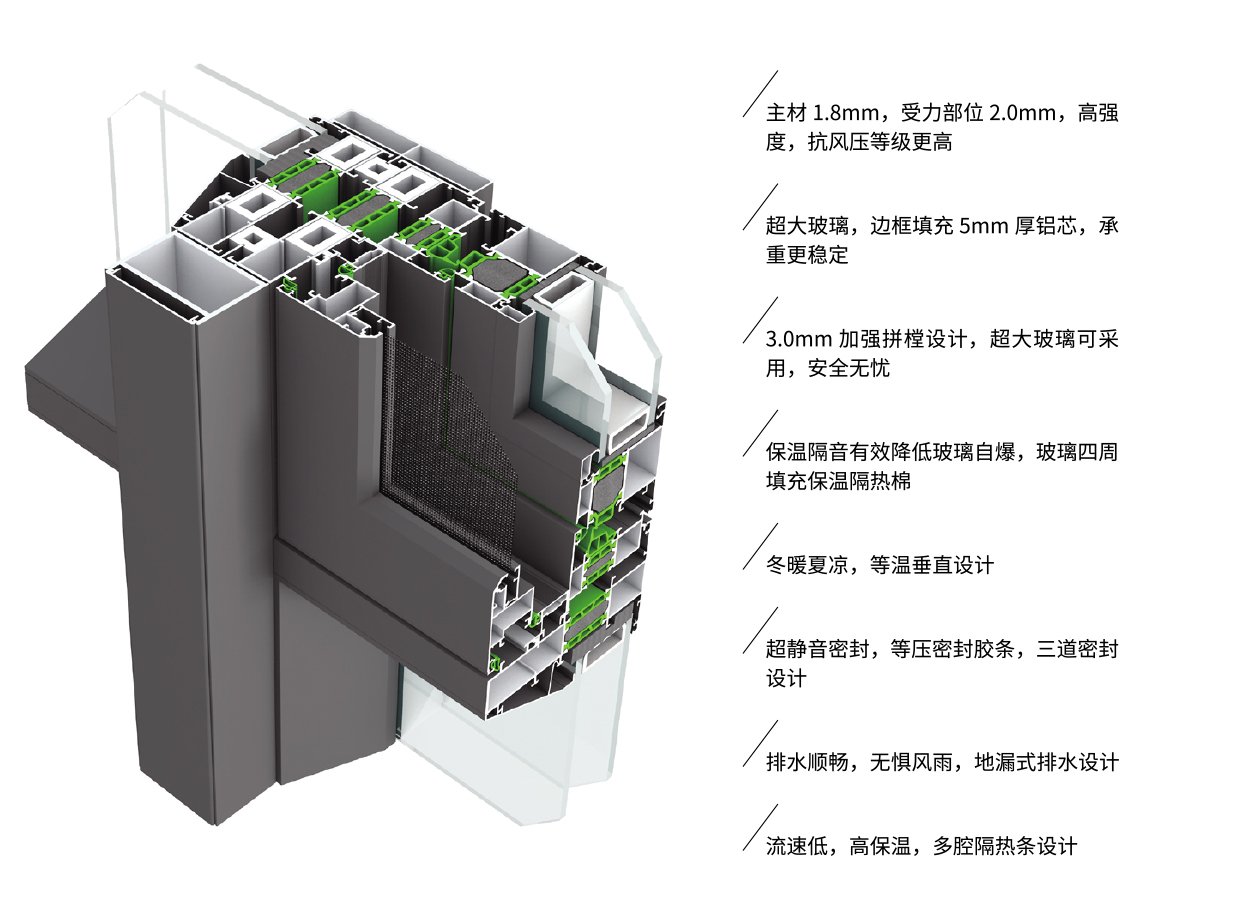 主材 1.8mm，受力部位 2.0mm，高强度，抗风压等级更高

超大玻璃，边框填充 5mm 厚铝芯，承重更稳定

3.0mm 加强拼樘设计，超大玻璃可采用，安全无忧

保温隔音有效降低玻璃自爆，玻璃四周填充保温隔热棉

冬暖夏凉，等温垂直设计

超静音密封，等压密封胶条，三道密封设计

排水顺畅，无惧风雨，地漏式排水设计

流速低，高保温，多腔隔热条设计