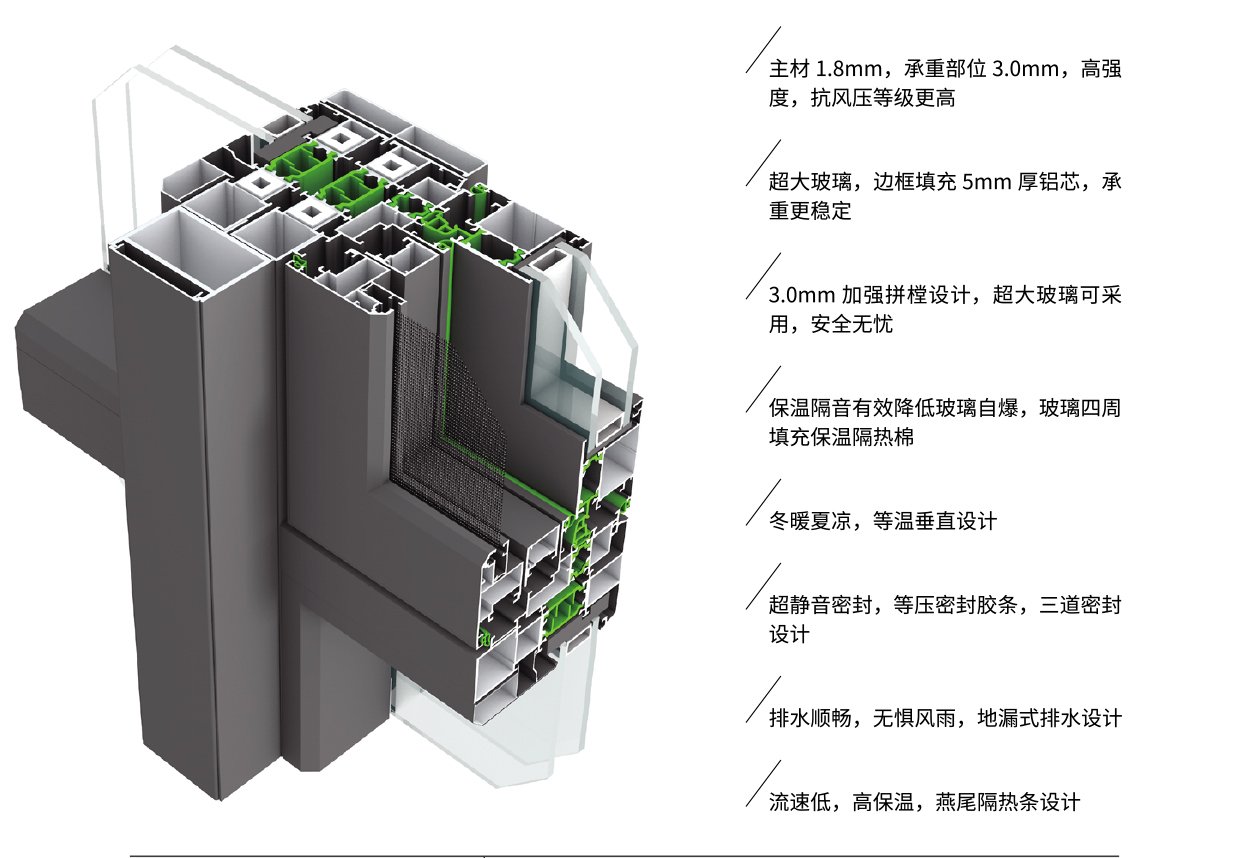 主材 1.8mm，承重部位 3.0mm，高强度，抗风压等级更高

超大玻璃，边框填充 5mm 厚铝芯，承重更稳定

3.0mm 加强拼樘设计，超大玻璃可采用，安全无忧

保温隔音有效降低玻璃自爆，玻璃四周填充保温隔热棉

冬暖夏凉，等温垂直设计

超静音密封，等压密封胶条，三道密封设计

排水顺畅，无惧风雨，地漏式排水设计

流速低，高保温，燕尾隔热条设计