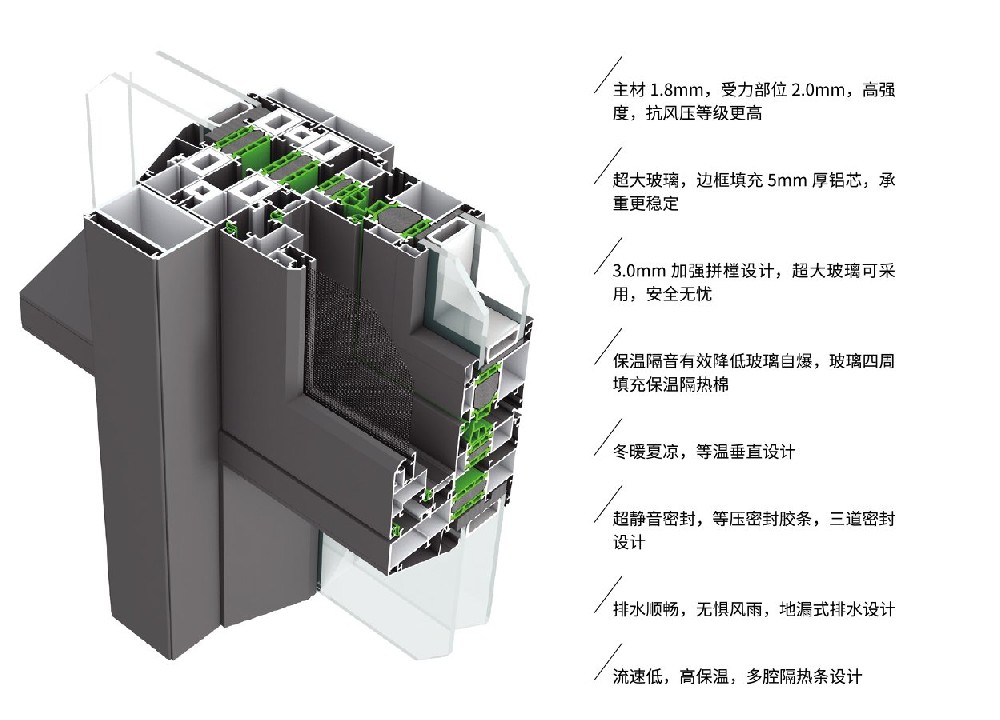 主材 1.8mm，受力部位 2.0mm，高强度，抗风压等级更高

超大玻璃，边框填充 5mm 厚铝芯，承重更稳定

3.0mm 加强拼樘设计，超大玻璃可采用，安全无忧

保温隔音有效降低玻璃自爆，玻璃四周填充保温隔热棉

冬暖夏凉，等温垂直设计

超静音密封，等压密封胶条，三道密封设计

排水顺畅，无惧风雨，地漏式排水设计

流速低，高保温，多腔隔热条设计